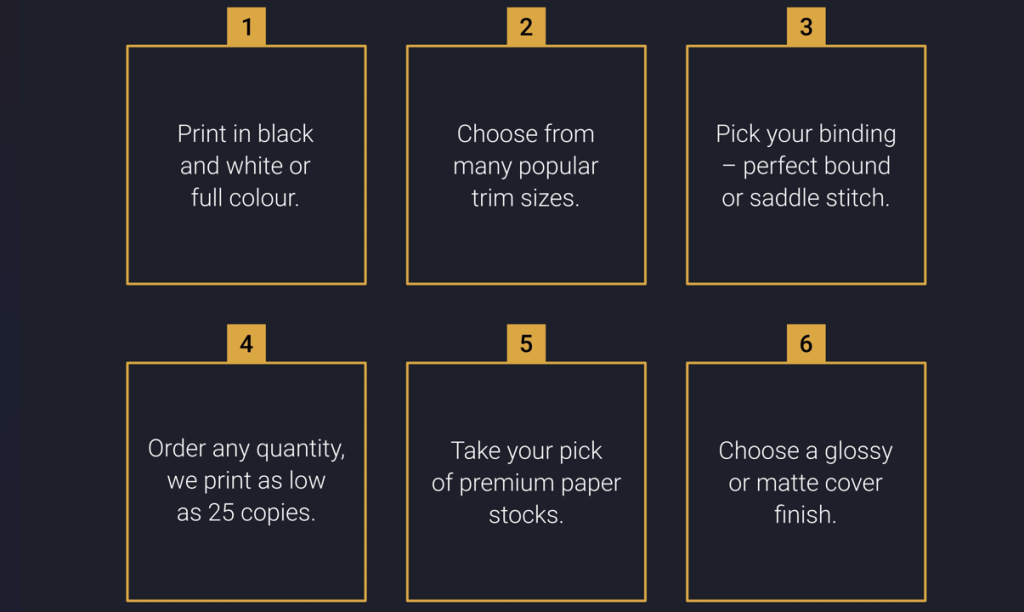 1

Print in black and white or full colour.

2

Choose from many popular trim sizes.

3

Pick your binding – perfect bound or saddle stitch.

4

Order any quantity, we print as low as 25 copies.

5

Take your pick of premium paper stocks.

6

Choose a glossy or matte cover finish.